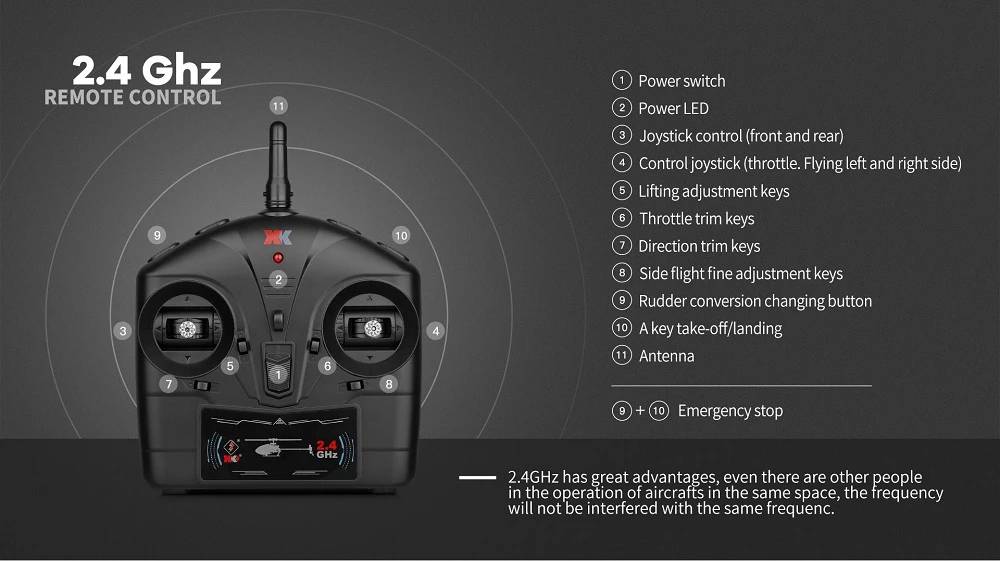 2.4 Ghz
REMOTE CONTROL

11
9
10
XK
2
3
4
5
6
1
7
8
2.4 GHz

1 Power switch
2 Power LED
3 Joystick control (front and rear)
4 Control joystick (throttle. Flying left and right side)
5 Lifting adjustment keys
6 Throttle trim keys
7 Direction trim keys
8 Side flight fine adjustment keys
9 Rudder conversion changing button
10 A key take-off/landing
11 Antenna

9 + 10 Emergency stop

2.4GHz has great advantages, even there are other people in the operation of aircrafts in the same space, the frequency will not be interfered with the same frequenc.